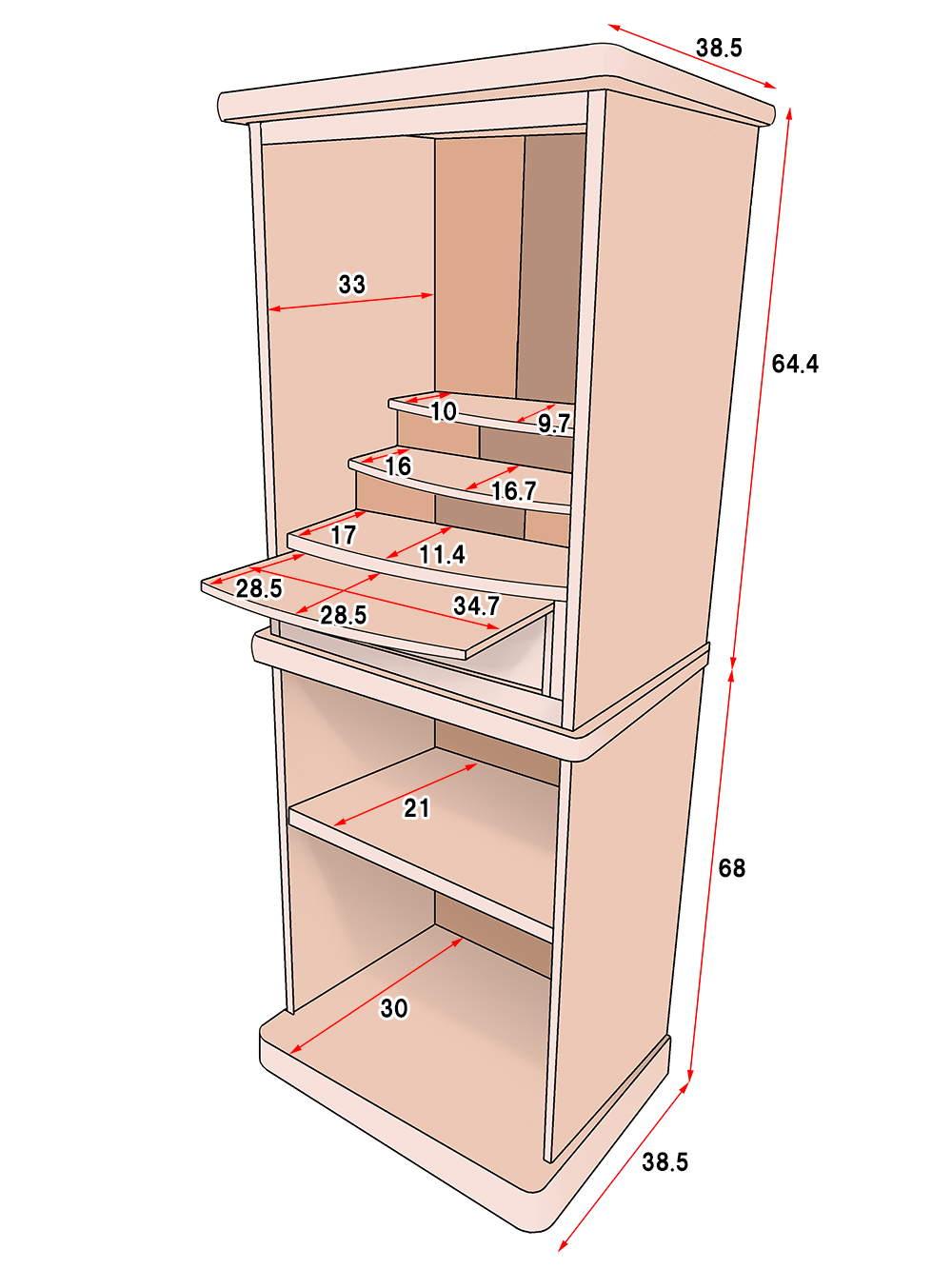 38.5
33
64.4
10
9.7
16
16.7
17
11.4
28.5
28.5
34.7
21
68
30
38.5