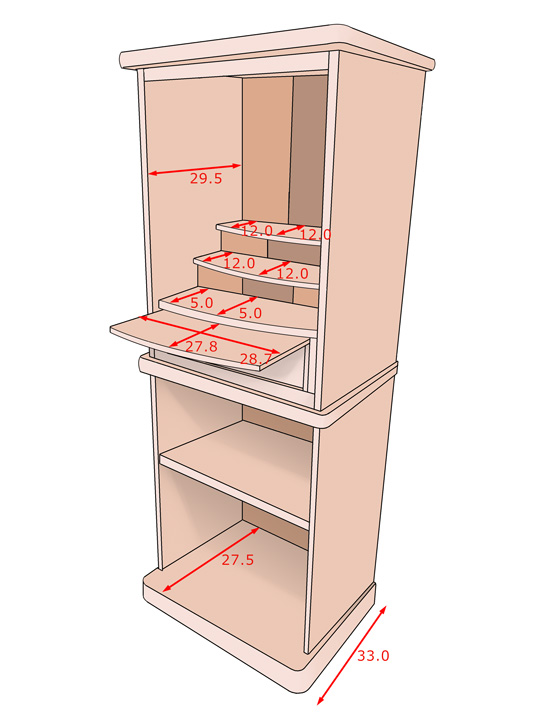 29.5
12.0
12.0
12.0
12.0
5.0
5.0
27.8
28.7
27.5
33.0