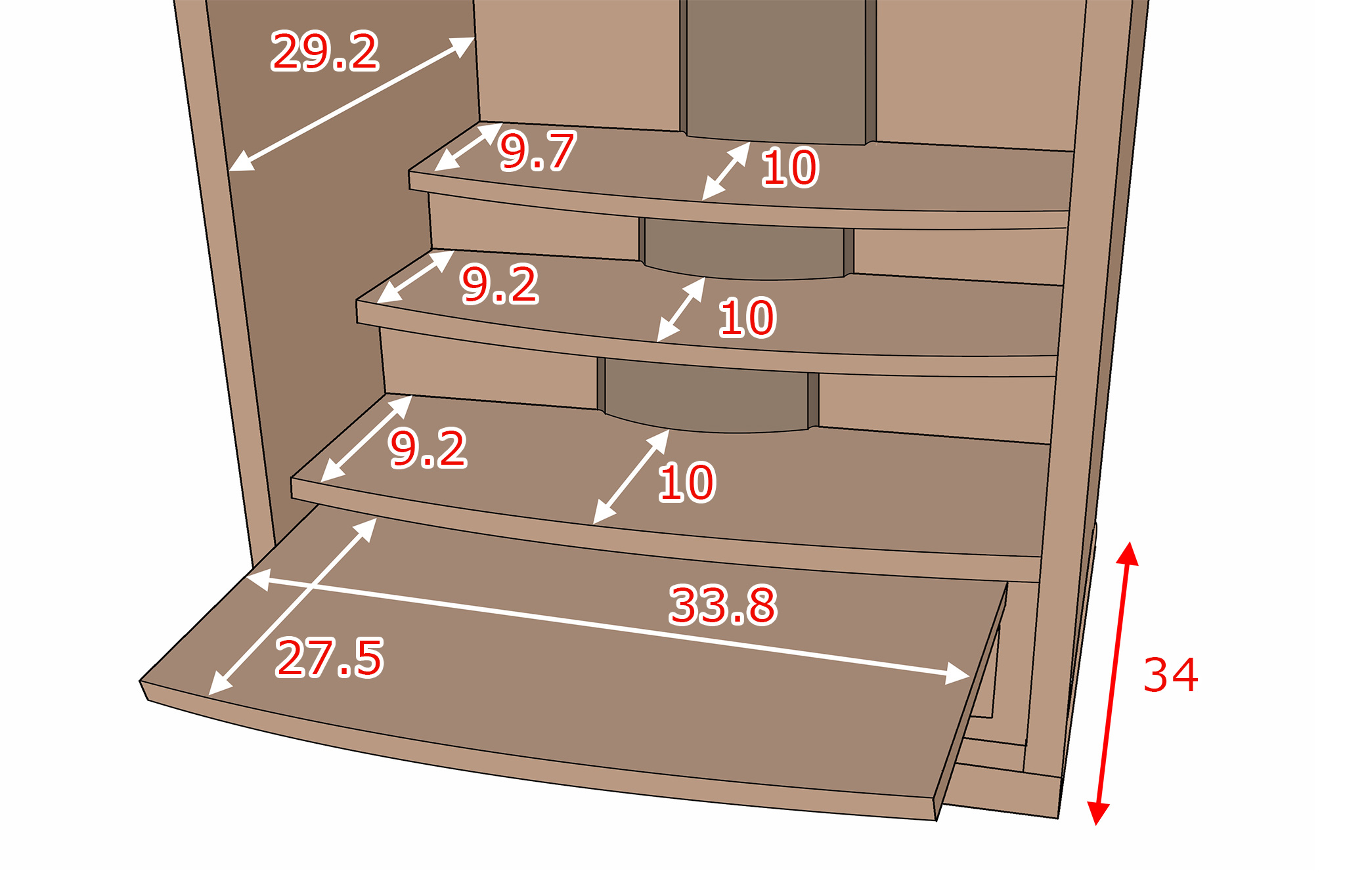 29.2

9.7

10

9.2

10

9.2

10

33.8

27.5

34